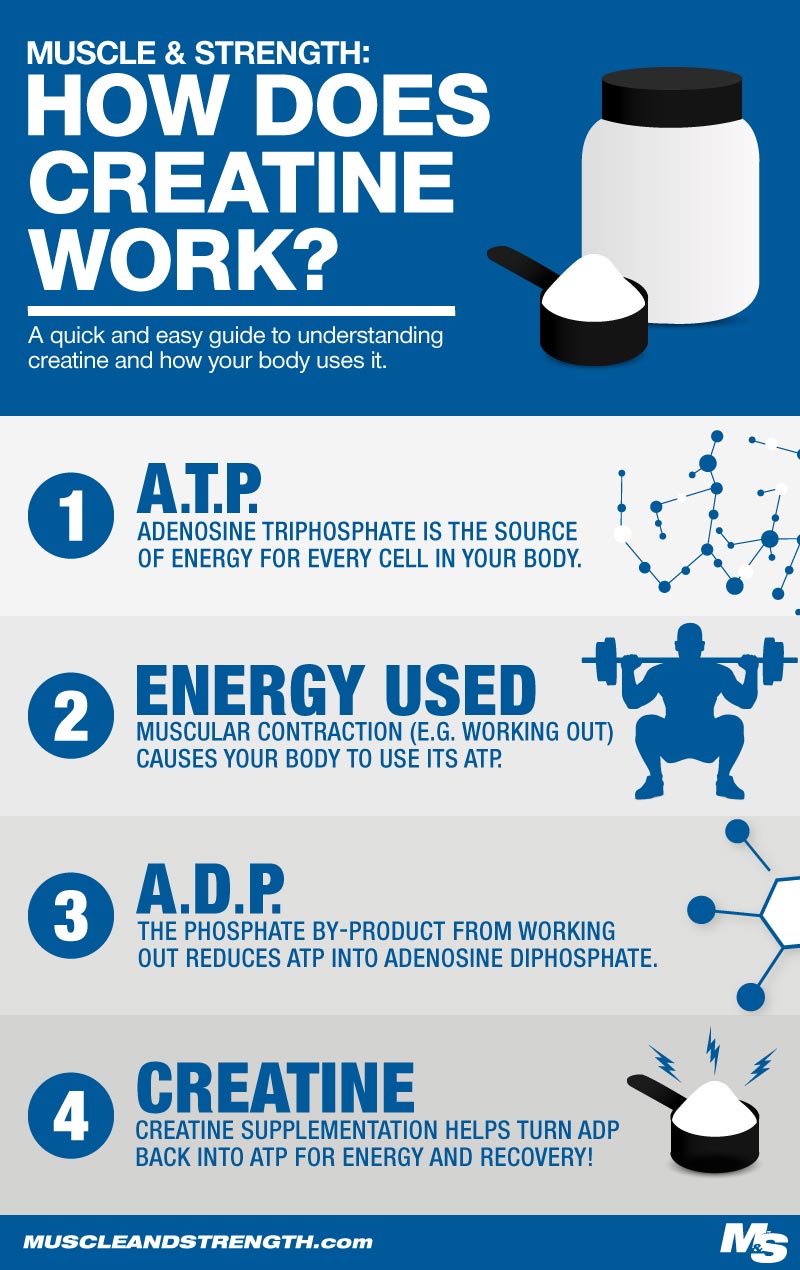 MUSCLE & STRENGTH:
HOW DOES CREATINE WORK?

A quick and easy guide to understanding creatine and how your body uses it.

1
A.T.P.
ADENOSINE TRIPHOSPHATE IS THE SOURCE OF ENERGY FOR EVERY CELL IN YOUR BODY.

2
ENERGY USED
MUSCULAR CONTRACTION (E.G. WORKING OUT) CAUSES YOUR BODY TO USE ITS ATP.

3
A.D.P.
THE PHOSPHATE BY-PRODUCT FROM WORKING OUT REDUCES ATP INTO ADENOSINE DIPHOSPHATE.

4
CREATINE
CREATINE SUPPLEMENTATION HELPS TURN ADP BACK INTO ATP FOR ENERGY AND RECOVERY!

MUSCLEANDSTRENGTH.com
M&S